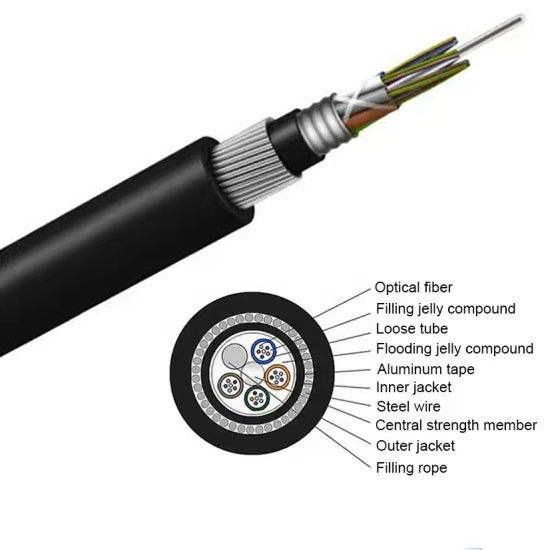 Optical fiber
Filling jelly compound
Loose tube
Flooding jelly compound
Aluminum tape
Inner jacket
Steel wire
Central strength member
Outer jacket
Filling rope